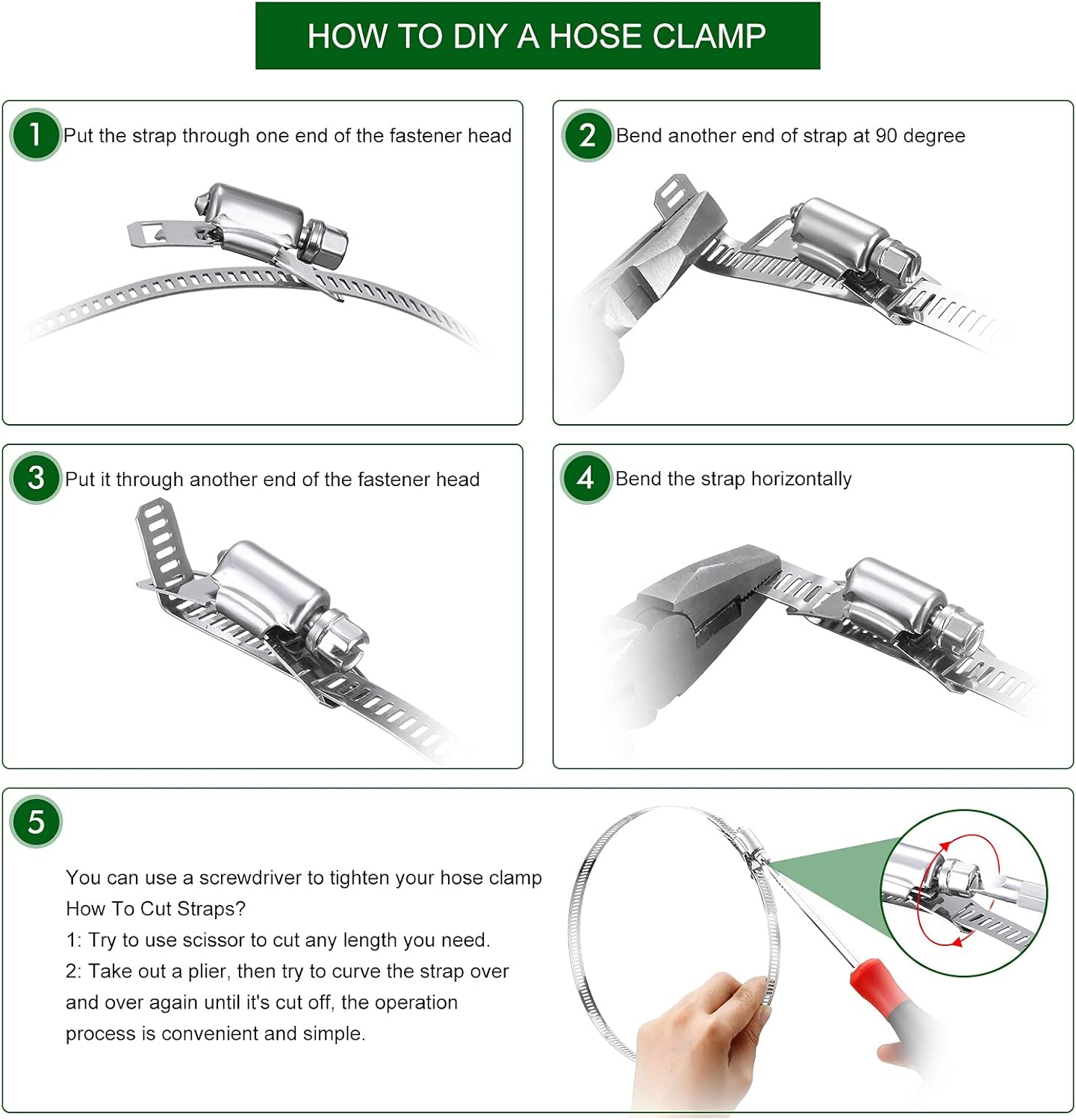 HOW TO DIY A HOSE CLAMP

1 Put the strap through one end of the fastener head

2 Bend another end of strap at 90 degree

3 Put it through another end of the fastener head

4 Bend the strap horizontally

5

You can use a screwdriver to tighten your hose clamp
How To Cut Straps?
1: Try to use scissor to cut any length you need.
2: Take out a plier, then try to curve the strap over and over again until it's cut off, the operation process is convenient and simple.